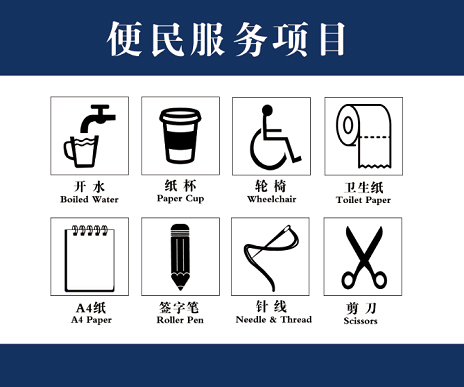 便民服务项目

开 水
Boiled Water

纸 杯
Paper Cup

轮 椅
Wheelchair

卫生纸
Toilet Paper

A4纸
A4 Paper

签字笔
Roller Pen

针 线
Needle & Thread

剪 刀
Scissors