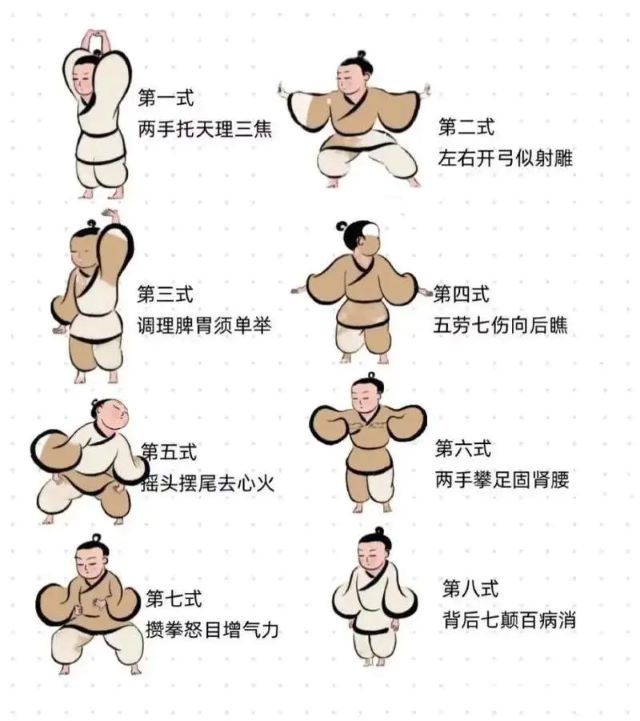 第一式
两手托天理三焦

第二式
左右开弓似射雕

第三式
调理脾胃须单举

第四式
五劳七伤向后瞧

第五式
摇头摆尾去心火

第六式
两手攀足固肾腰

第七式
攒拳怒目增气力

第八式
背后七颠百病消